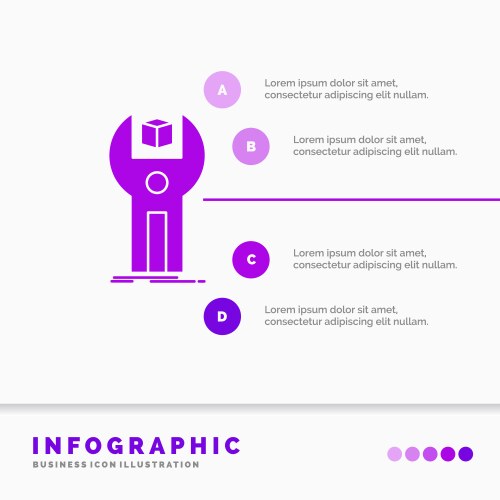 A

Lorem ipsum dolor sit amet, consectetur adipiscing elit nullam.

B

Lorem ipsum dolor sit amet, consectetur adipiscing elit nullam.

C

Lorem ipsum dolor sit amet, consectetur adipiscing elit nullam.

D

Lorem ipsum dolor sit amet, consectetur adipiscing elit nullam.

INFOGRAPHIC

BUSINESS ICON ILLUSTRATION