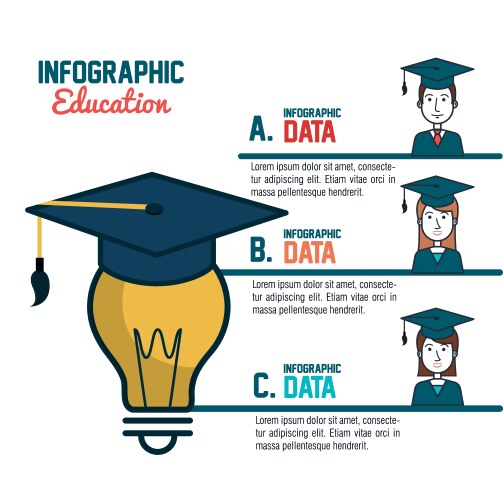 INFOGRAPHIC
Education

A. INFOGRAPHIC
DATA

Lorem ipsum dolor sit amet, consectetur adipiscing elit. Etiam vitae orci in massa pellentesque hendrerit.

B. INFOGRAPHIC
DATA

Lorem ipsum dolor sit amet, consectetur adipiscing elit. Etiam vitae orci in massa pellentesque hendrerit.

C. INFOGRAPHIC
DATA

Lorem ipsum dolor sit amet, consectetur adipiscing elit. Etiam vitae orci in massa pellentesque hendrerit.