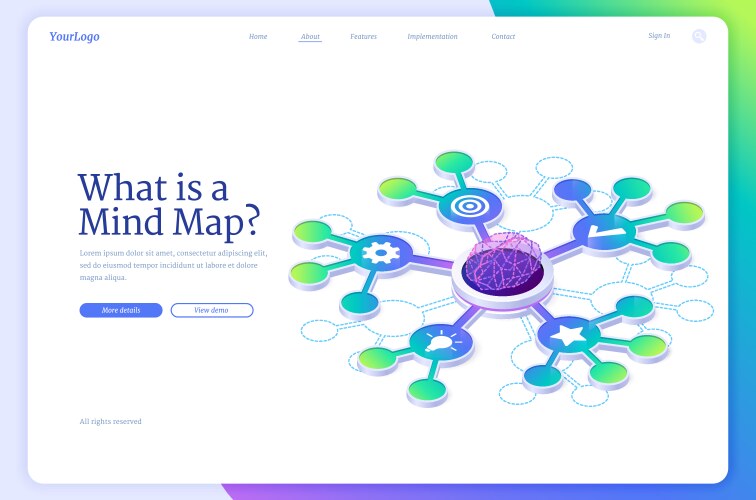 YourLogo

Home About Features Implementation Contact

Sign In

What is a Mind Map?

Lorem ipsum dolor sit amet, consectetur adipiscing elit, sed do eiusmod tempor incididunt ut labore et dolore magna aliqua.

More details

View demo

All rights reserved