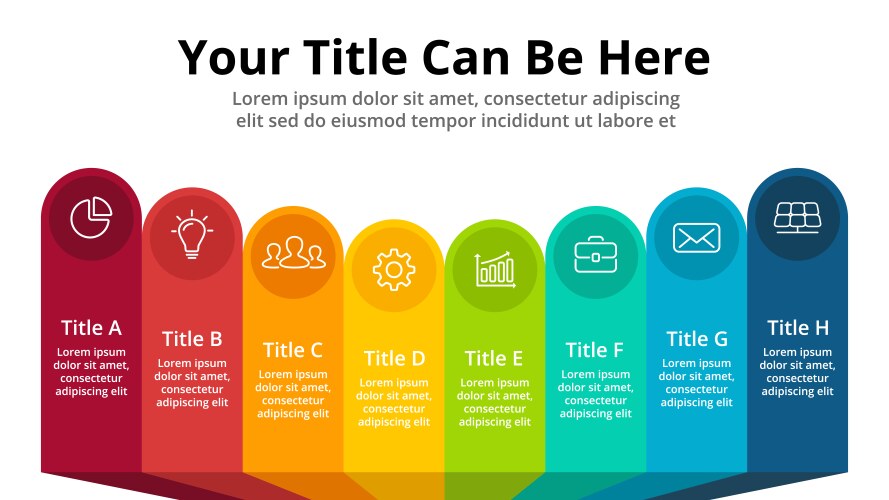 Your Title Can Be Here

Lorem ipsum dolor sit amet, consectetur adipiscing elit sed do eiusmod tempor incididunt ut labore et

Title A
Lorem ipsum dolor sit amet, consectetur adipiscing elit

Title B
Lorem ipsum dolor sit amet, consectetur adipiscing elit

Title C
Lorem ipsum dolor sit amet, consectetur adipiscing elit

Title D
Lorem ipsum dolor sit amet, consectetur adipiscing elit

Title E
Lorem ipsum dolor sit amet, consectetur adipiscing elit

Title F
Lorem ipsum dolor sit amet, consectetur adipiscing elit

Title G
Lorem ipsum dolor sit amet, consectetur adipiscing elit

Title H
Lorem ipsum dolor sit amet, consectetur adipiscing elit