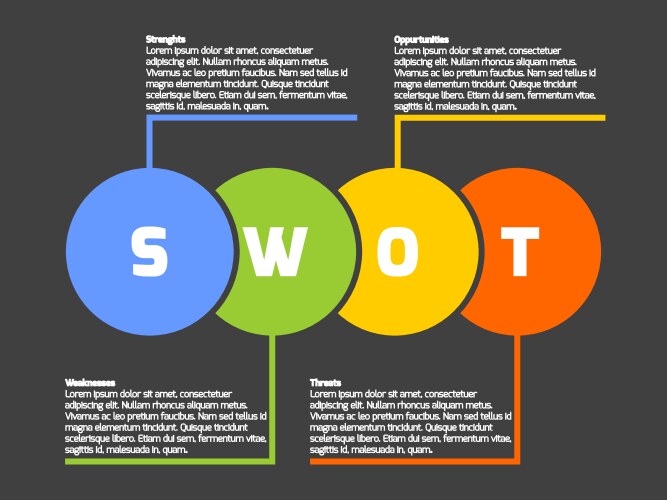 Strenghts
Lorem ipsum dolor sit amet, consectetuer adipiscing elit. Nullam rhoncus aliquam metus. Vivamus ac leo pretium faucibus. Nam sed tellus id magna elementum tincidunt. Quisque tincidunt scelerisque libero. Etiam dui sem, fermentum vitae, sagittis id, malesuada in, quam.

Oppurtunities
Lorem ipsum dolor sit amet, consectetuer adipiscing elit. Nullam rhoncus aliquam metus. Vivamus ac leo pretium faucibus. Nam sed tellus id magna elementum tincidunt. Quisque tincidunt scelerisque libero. Etiam dui sem, fermentum vitae, sagittis id, malesuada in, quam.

S W O T

Weaknesses
Lorem ipsum dolor sit amet, consectetuer adipiscing elit. Nullam rhoncus aliquam metus. Vivamus ac leo pretium faucibus. Nam sed tellus id magna elementum tincidunt. Quisque tincidunt scelerisque libero. Etiam dui sem, fermentum vitae, sagittis id, malesuada in, quam.

Threats
Lorem ipsum dolor sit amet, consectetuer adipiscing elit. Nullam rhoncus aliquam metus. Vivamus ac leo pretium faucibus. Nam sed tellus id magna elementum tincidunt. Quisque tincidunt scelerisque libero. Etiam dui sem, fermentum vitae, sagittis id, malesuada in, quam.