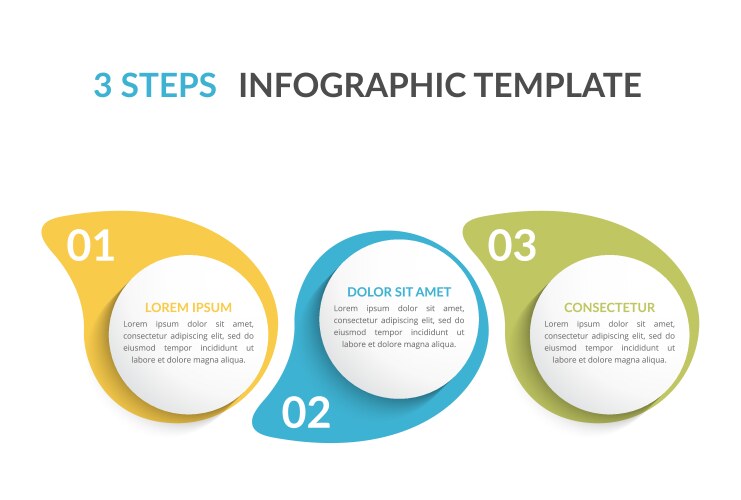 3 STEPS INFOGRAPHIC TEMPLATE

01

LOREM IPSUM

Lorem ipsum dolor sit amet, consectetur adipiscing elit, sed do eiusmod tempor incididunt ut labore et dolore magna aliqua.

DOLOR SIT AMET

Lorem ipsum dolor sit amet, consectetur adipiscing elit, sed do eiusmod tempor incididunt ut labore et dolore magna aliqua.

02

03

CONSECTETUR

Lorem ipsum dolor sit amet, consectetur adipiscing elit, sed do eiusmod tempor incididunt ut labore et dolore magna aliqua.