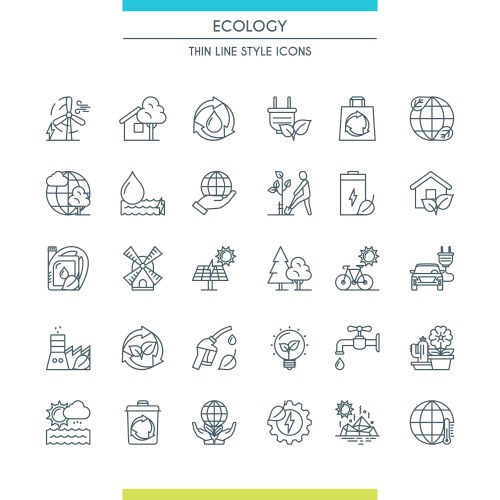 ECOLOGY

THIN LINE STYLE ICONS