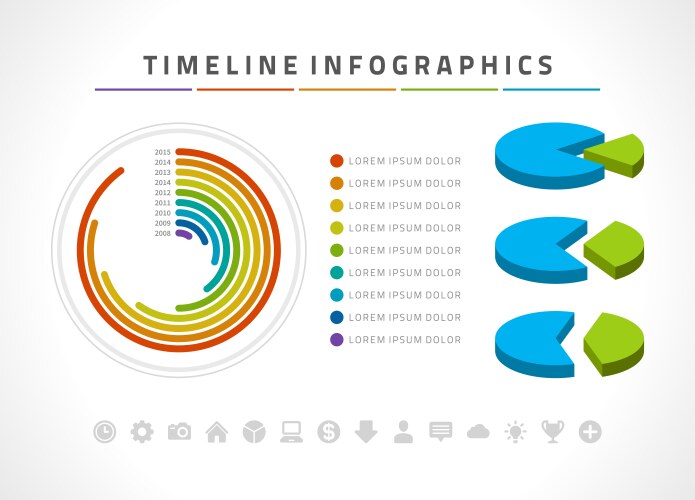 TIMELINE INFOGRAPHICS

2015
2014
2013
2014
2012
2011
2010
2009
2008

LOREM IPSUM DOLOR
LOREM IPSUM DOLOR
LOREM IPSUM DOLOR
LOREM IPSUM DOLOR
LOREM IPSUM DOLOR
LOREM IPSUM DOLOR
LOREM IPSUM DOLOR
LOREM IPSUM DOLOR
LOREM IPSUM DOLOR