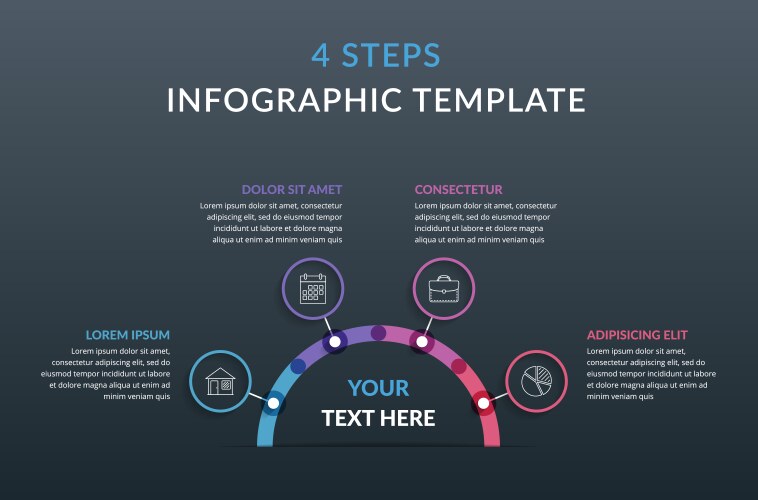 4 STEPS
INFOGRAPHIC TEMPLATE

DOLOR SIT AMET
Lorem ipsum dolor sit amet, consectetur adipiscing elit, sed do eiusmod tempor incididunt ut labore et dolore magna aliqua ut enim ad minim veniam quis

CONSECTETUR
Lorem ipsum dolor sit amet, consectetur adipiscing elit, sed do eiusmod tempor incididunt ut labore et dolore magna aliqua ut enim ad minim veniam quis

LOREM IPSUM
Lorem ipsum dolor sit amet, consectetur adipiscing elit, sed do eiusmod tempor incididunt ut labore et dolore magna aliqua ut enim ad minim veniam quis

ADIPISICING ELIT
Lorem ipsum dolor sit amet, consectetur adipiscing elit, sed do eiusmod tempor incididunt ut labore et dolore magna aliqua ut enim ad minim veniam quis

YOUR
TEXT HERE