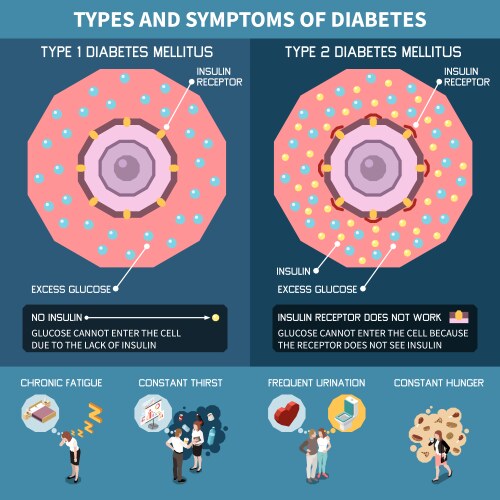 TYPES AND SYMPTOMS OF DIABETES

TYPE 1 DIABETES MELLITUS

INSULIN RECEPTOR

EXCESS GLUCOSE

NO INSULIN

GLUCOSE CANNOT ENTER THE CELL DUE TO THE LACK OF INSULIN

TYPE 2 DIABETES MELLITUS

INSULIN RECEPTOR

INSULIN

EXCESS GLUCOSE

INSULIN RECEPTOR DOES NOT WORK

GLUCOSE CANNOT ENTER THE CELL BECAUSE THE RECEPTOR DOES NOT SEE INSULIN

CHRONIC FATIGUE

CONSTANT THIRST

FREQUENT URINATION

CONSTANT HUNGER