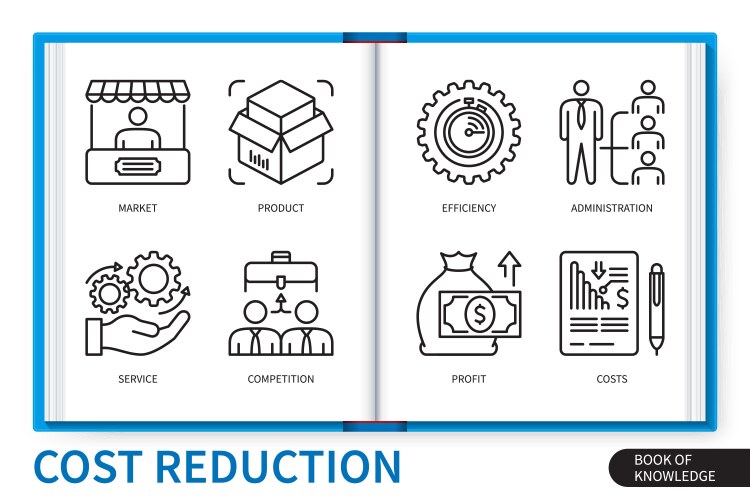 MARKET

PRODUCT

SERVICE

COMPETITION

EFFICIENCY

ADMINISTRATION

PROFIT

COSTS

COST REDUCTION

BOOK OF KNOWLEDGE