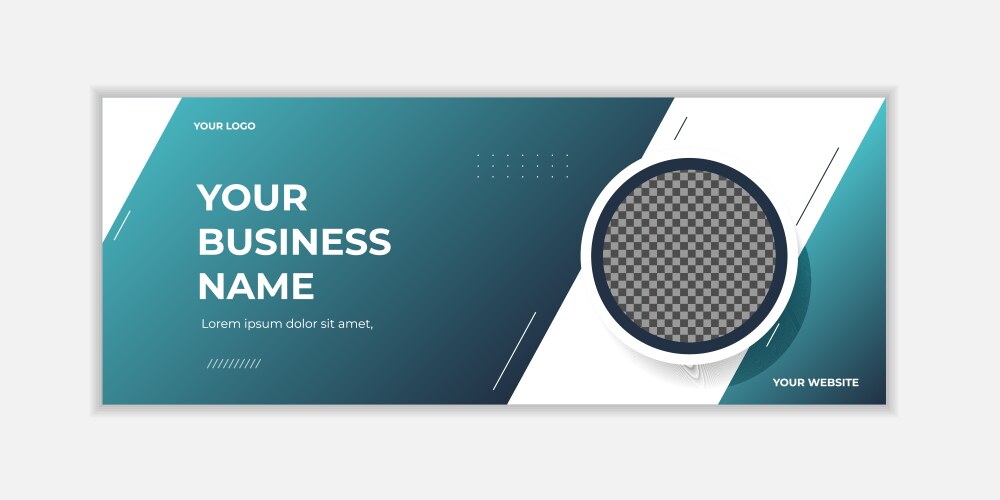 YOUR LOGO

YOUR BUSINESS NAME

Lorem ipsum dolor sit amet,

YOUR WEBSITE