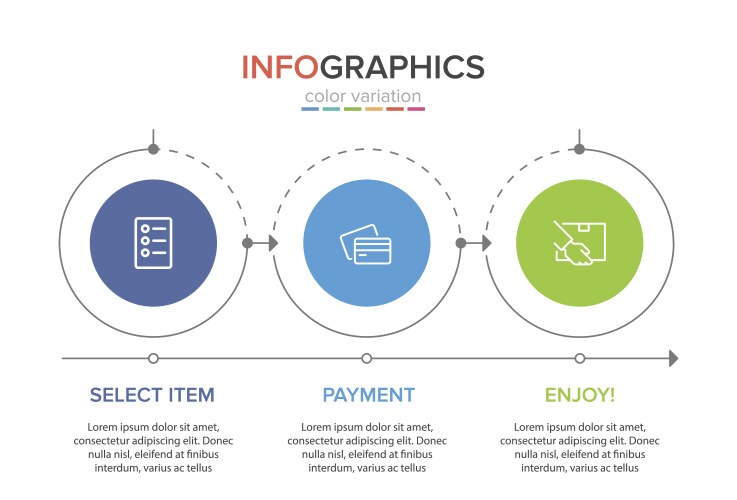 INFOGRAPHICS

color variation

SELECT ITEM

Lorem ipsum dolor sit amet, consectetur adipiscing elit. Donec nulla nisl, eleifend at finibus interdum, varius ac tellus

PAYMENT

Lorem ipsum dolor sit amet, consectetur adipiscing elit. Donec nulla nisl, eleifend at finibus interdum, varius ac tellus

ENJOY!

Lorem ipsum dolor sit amet, consectetur adipiscing elit. Donec nulla nisl, eleifend at finibus interdum, varius ac tellus