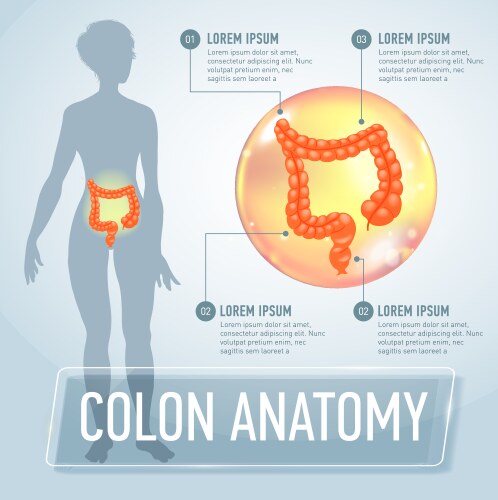 01 LOREM IPSUM
Lorem ipsum dolor sit amet, consectetur adipiscing elit. Nunc volutpat pretium enim, nec sagittis sem laoreet a

03 LOREM IPSUM
Lorem ipsum dolor sit amet, consectetur adipiscing elit. Nunc volutpat pretium enim, nec sagittis sem laoreet a

02 LOREM IPSUM
Lorem ipsum dolor sit amet, consectetur adipiscing elit. Nunc volutpat pretium enim, nec sagittis sem laoreet a

02 LOREM IPSUM
Lorem ipsum dolor sit amet, consectetur adipiscing elit. Nunc volutpat pretium enim, nec sagittis sem laoreet a

COLON ANATOMY