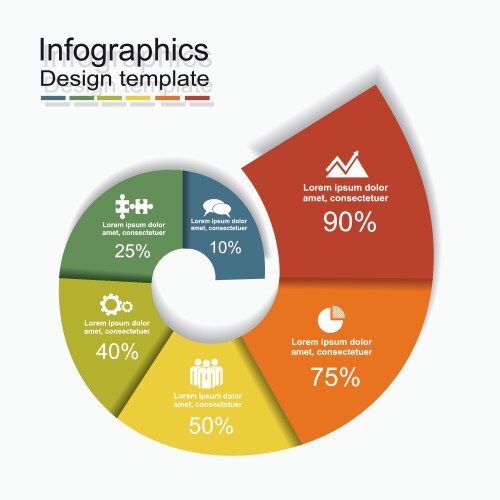 Infographics
Design template

Lorem ipsum dolor amet, consectetuer
10%

Lorem ipsum dolor amet, consectetuer
25%

Lorem ipsum dolor amet, consectetuer
40%

Lorem ipsum dolor amet, consectetuer
50%

Lorem ipsum dolor amet, consectetuer
75%

Lorem ipsum dolor amet, consectetuer
90%