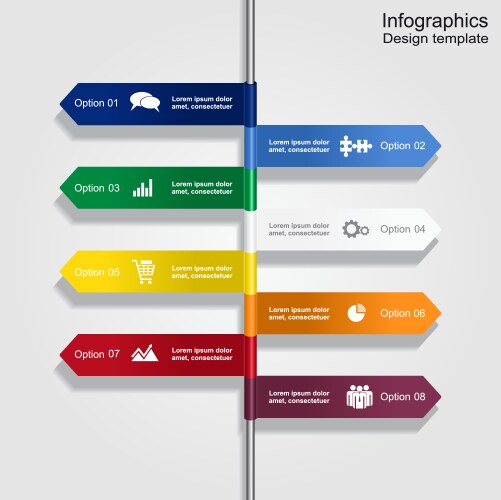 Infographics
Design template

Option 01
Lorem ipsum dolor amet, consectetuer

Lorem ipsum dolor amet, consectetuer
Option 02

Option 03
Lorem ipsum dolor amet, consectetuer

Lorem ipsum dolor amet, consectetuer
Option 04

Option 05
Lorem ipsum dolor amet, consectetuer

Lorem ipsum dolor amet, consectetuer
Option 06

Option 07
Lorem ipsum dolor amet, consectetuer

Lorem ipsum dolor amet, consectetuer
Option 08