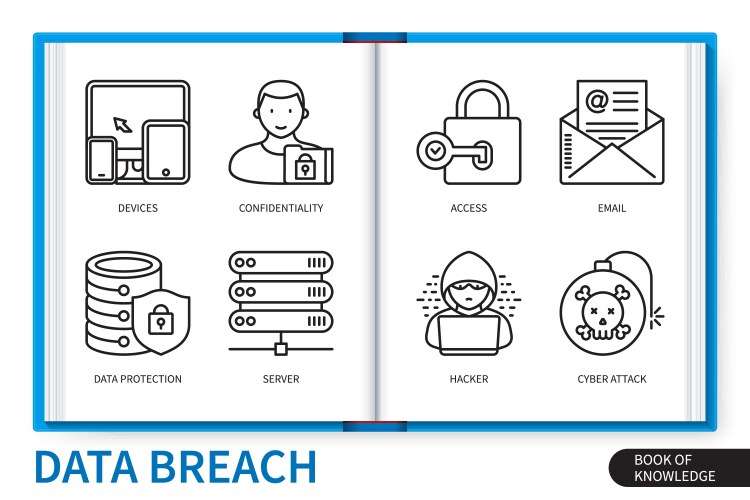 DEVICES

CONFIDENTIALITY

DATA PROTECTION

SERVER

ACCESS

EMAIL

HACKER

CYBER ATTACK

DATA BREACH

BOOK OF KNOWLEDGE