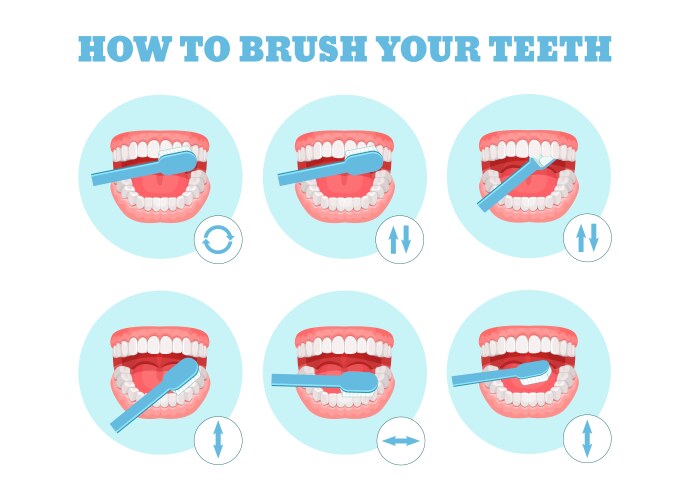 HOW TO BRUSH YOUR TEETH