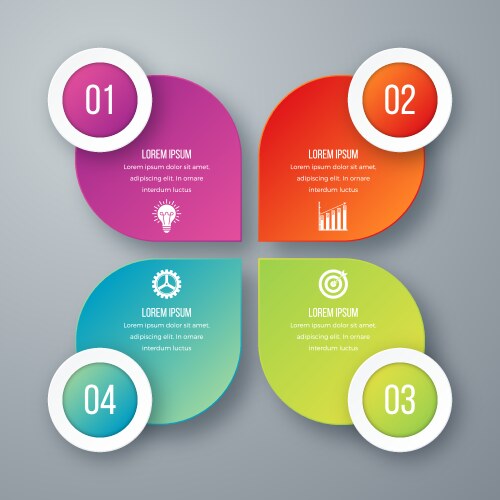 01

LOREM IPSUM

Lorem ipsum dolor sit amet, adipiscing elit. In ornare interdum luctus

02

LOREM IPSUM

Lorem ipsum dolor sit amet, adipiscing elit. In ornare interdum luctus

LOREM IPSUM

Lorem ipsum dolor sit amet, adipiscing elit. In ornare interdum luctus

04

LOREM IPSUM

Lorem ipsum dolor sit amet, adipiscing elit. In ornare interdum luctus

03