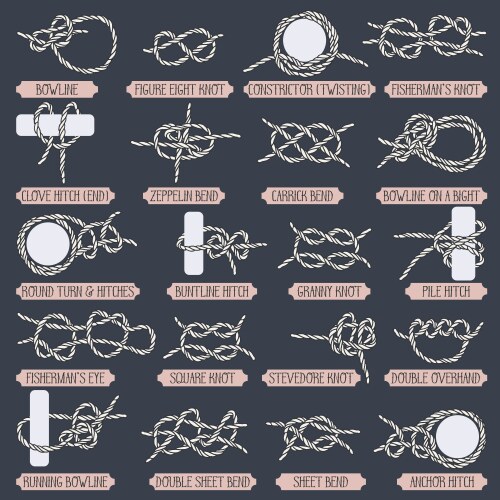 BOWLINE
FIGURE EIGHT KNOT
CONSTRICTOR (TWISTING)
FISHERMAN'S KNOT

CLOVE HITCH (END)
ZEPPELIN BEND
CARRICK BEND
BOWLINE ON A BIGHT

ROUND TURN & HITCHES
BUNTLINE HITCH
GRANNY KNOT
PILE HITCH

FISHERMAN'S EYE
SQUARE KNOT
STEVEDORE KNOT
DOUBLE OVERHAND

RUNNING BOWLINE
DOUBLE SHEET BEND
SHEET BEND
ANCHOR HITCH