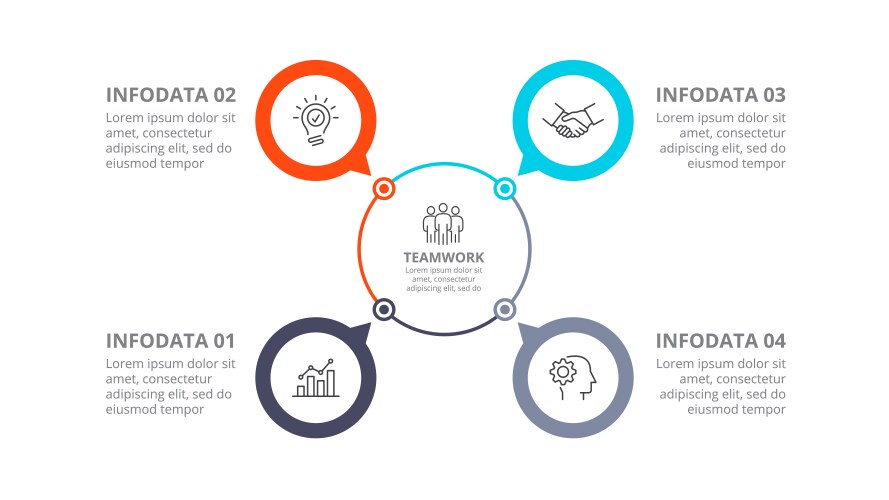 INFODATA 02

Lorem ipsum dolor sit amet, consectetur adipiscing elit, sed do eiusmod tempor

INFODATA 03

Lorem ipsum dolor sit amet, consectetur adipiscing elit, sed do eiusmod tempor

TEAMWORK

Lorem ipsum dolor sit amet, consectetur adipiscing elit, sed do

INFODATA 01

Lorem ipsum dolor sit amet, consectetur adipiscing elit, sed do eiusmod tempor

INFODATA 04

Lorem ipsum dolor sit amet, consectetur adipiscing elit, sed do eiusmod tempor