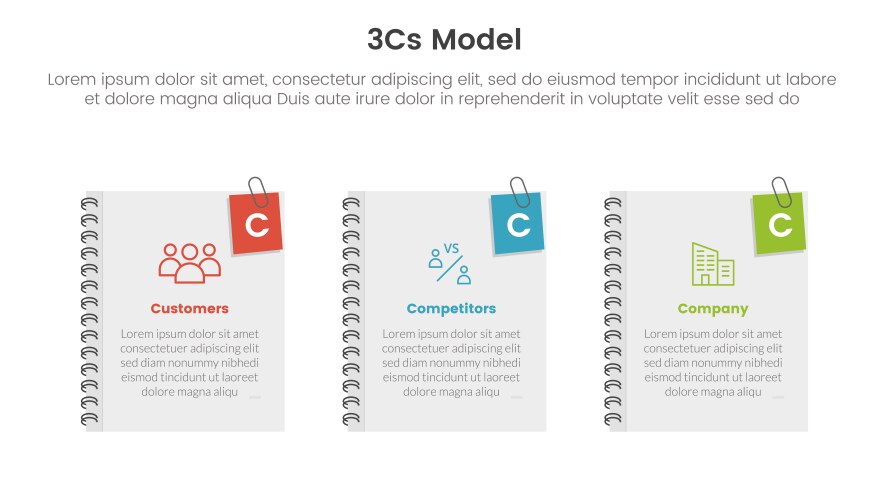 3Cs Model

Lorem ipsum dolor sit amet, consectetur adipiscing elit, sed do eiusmod tempor incididunt ut labore et dolore magna aliqua Duis aute irure dolor in reprehenderit in voluptate velit esse sed do

C

Customers

Lorem ipsum dolor sit amet consectetuer adipiscing elit sed diam nonummy nibhedi eismod tincidunt ut laoreet dolore magna aliqu

C

VS

Competitors

Lorem ipsum dolor sit amet consectetuer adipiscing elit sed diam nonummy nibhedi eismod tincidunt ut laoreet dolore magna aliqu

C

Company

Lorem ipsum dolor sit amet consectetuer adipiscing elit sed diam nonummy nibhedi eismod tincidunt ut laoreet dolore magna aliqu