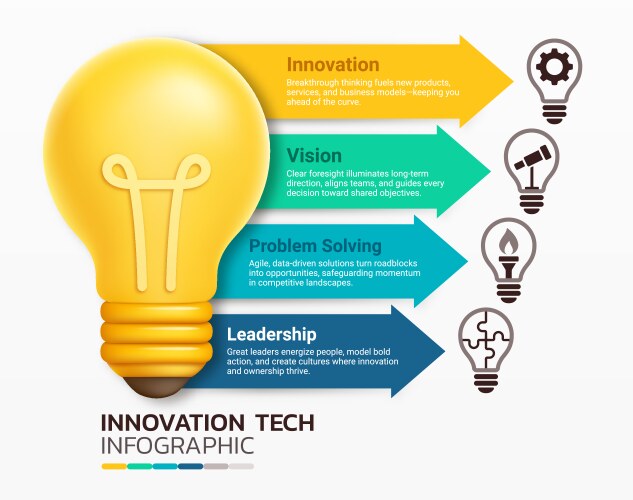 Innovation
Breakthrough thinking fuels new products, services, and business models—keeping you ahead of the curve.

Vision
Clear foresight illuminates long-term direction, aligns teams, and guides every decision toward shared objectives.

Problem Solving
Agile, data-driven solutions turn roadblocks into opportunities, safeguarding momentum in competitive landscapes.

Leadership
Great leaders energize people, model bold action, and create cultures where innovation and ownership thrive.

INNOVATION TECH
INFOGRAPHIC