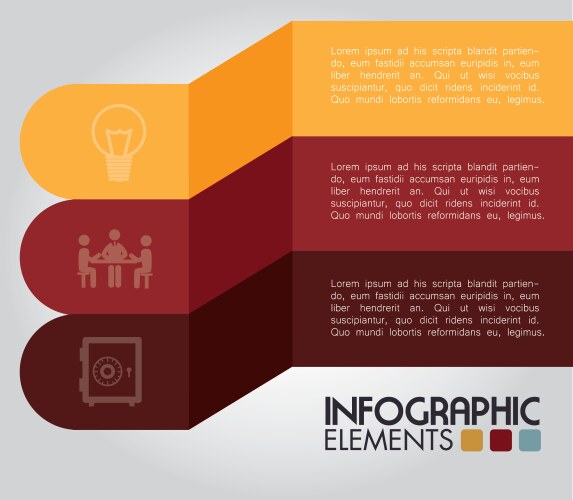 Lorem ipsum ad his scripta blandit partiendo, eum fastidii accumsan euripidis in, eum liber hendrerit an. Qui ut wisi vocibus suscipiantur, quo dicit ridens inciderint id. Quo mundi lobortis reformidans eu, legimus.

Lorem ipsum ad his scripta blandit partiendo, eum fastidii accumsan euripidis in, eum liber hendrerit an. Qui ut wisi vocibus suscipiantur, quo dicit ridens inciderint id. Quo mundi lobortis reformidans eu, legimus.

Lorem ipsum ad his scripta blandit partiendo, eum fastidii accumsan euripidis in, eum liber hendrerit an. Qui ut wisi vocibus suscipiantur, quo dicit ridens inciderint id. Quo mundi lobortis reformidans eu, legimus.

INFOGRAPHIC
ELEMENTS