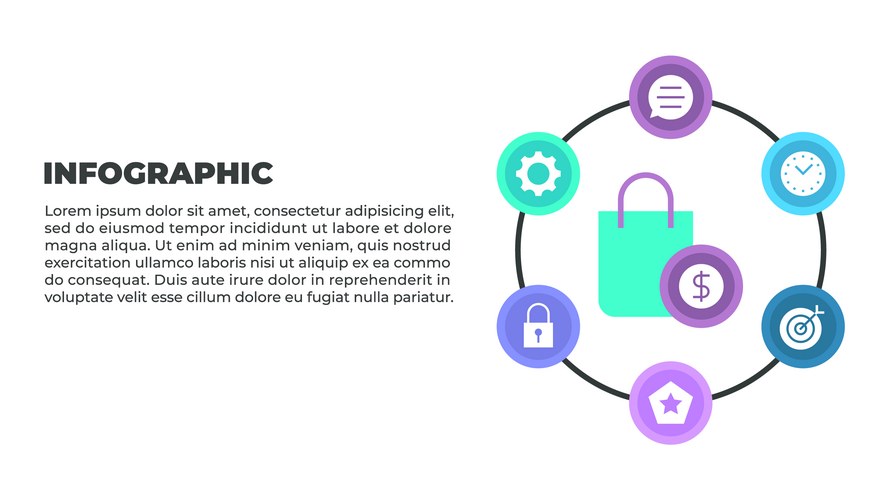 INFOGRAPHIC

Lorem ipsum dolor sit amet, consectetur adipisicing elit, sed do eiusmod tempor incididunt ut labore et dolore magna aliqua. Ut enim ad minim veniam, quis nostrud exercitation ullamco laboris nisi ut aliquip ex ea commo do consequat. Duis aute irure dolor in reprehenderit in voluptate velit esse cillum dolore eu fugiat nulla pariatur.

$