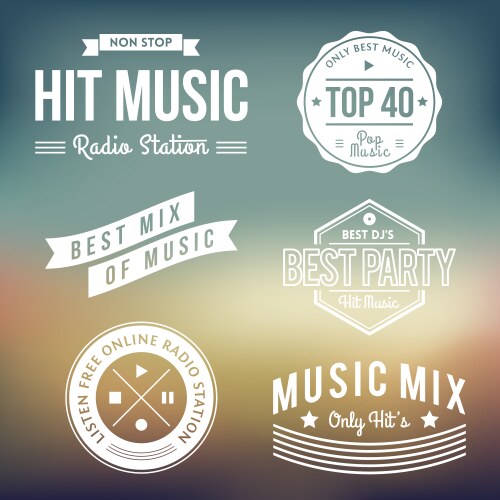 NON STOP
HIT MUSIC
Radio Station

ONLY BEST MUSIC
TOP 40
Pop Music

BEST MIX OF MUSIC

BEST DJ'S
BEST PARTY
Hit Music

LISTEN FREE ONLINE RADIO STATION

MUSIC MIX
Only Hit's