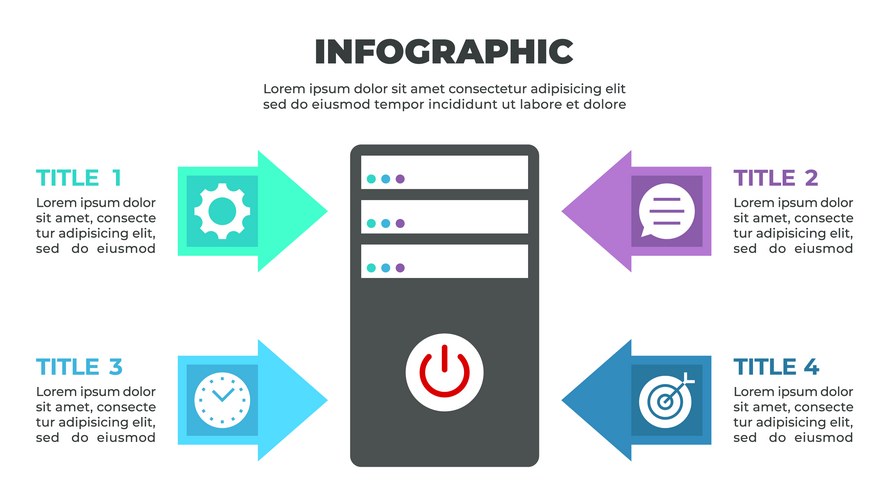 INFOGRAPHIC

Lorem ipsum dolor sit amet consectetur adipisicing elit sed do eiusmod tempor incididunt ut labore et dolore

TITLE 1

Lorem ipsum dolor sit amet, consecte tur adipisicing elit, sed do eiusmod

TITLE 2

Lorem ipsum dolor sit amet, consecte tur adipisicing elit, sed do eiusmod

TITLE 3

Lorem ipsum dolor sit amet, consecte tur adipisicing elit, sed do eiusmod

TITLE 4

Lorem ipsum dolor sit amet, consecte tur adipisicing elit, sed do eiusmod