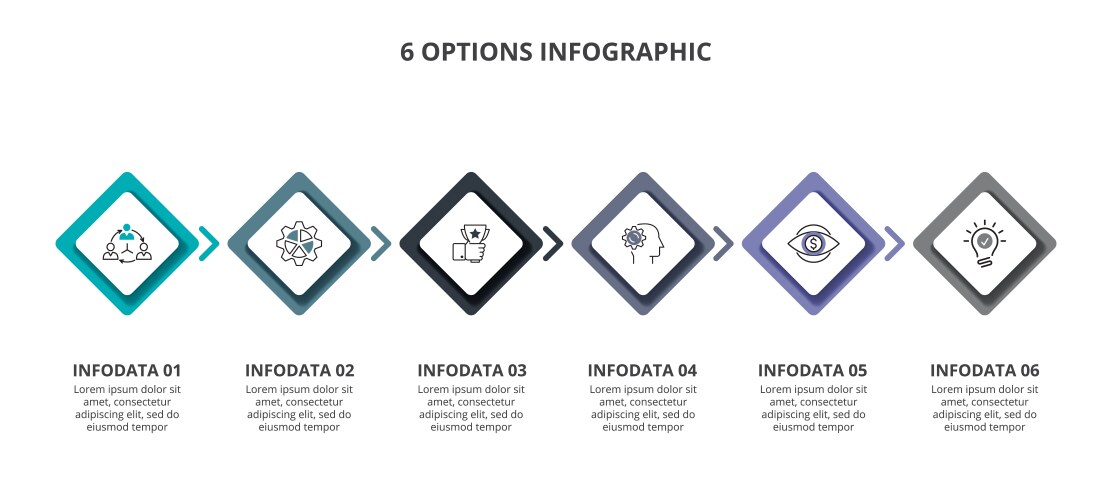 6 OPTIONS INFOGRAPHIC

INFODATA 01
Lorem ipsum dolor sit amet, consectetur adipiscing elit, sed do eiusmod tempor

INFODATA 02
Lorem ipsum dolor sit amet, consectetur adipiscing elit, sed do eiusmod tempor

INFODATA 03
Lorem ipsum dolor sit amet, consectetur adipiscing elit, sed do eiusmod tempor

INFODATA 04
Lorem ipsum dolor sit amet, consectetur adipiscing elit, sed do eiusmod tempor

INFODATA 05
Lorem ipsum dolor sit amet, consectetur adipiscing elit, sed do eiusmod tempor

INFODATA 06
Lorem ipsum dolor sit amet, consectetur adipiscing elit, sed do eiusmod tempor