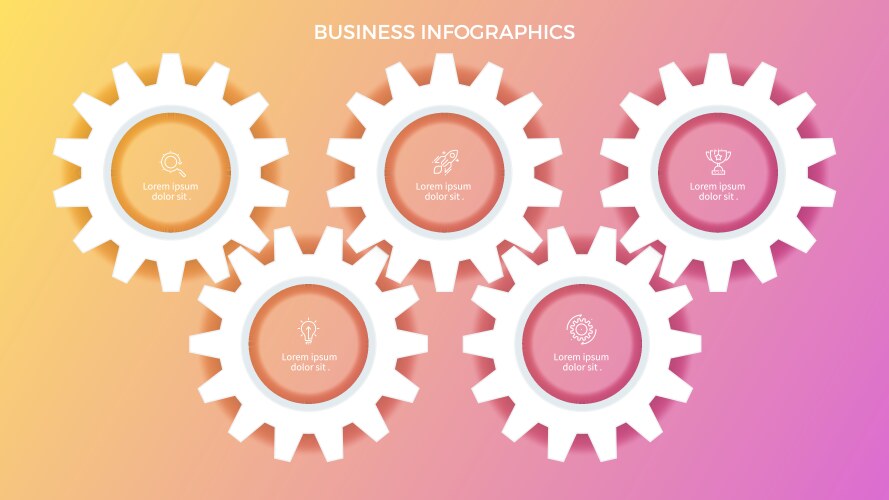 BUSINESS INFOGRAPHICS

Lorem ipsum dolor sit .

Lorem ipsum dolor sit .

Lorem ipsum dolor sit .

Lorem ipsum dolor sit .

Lorem ipsum dolor sit .