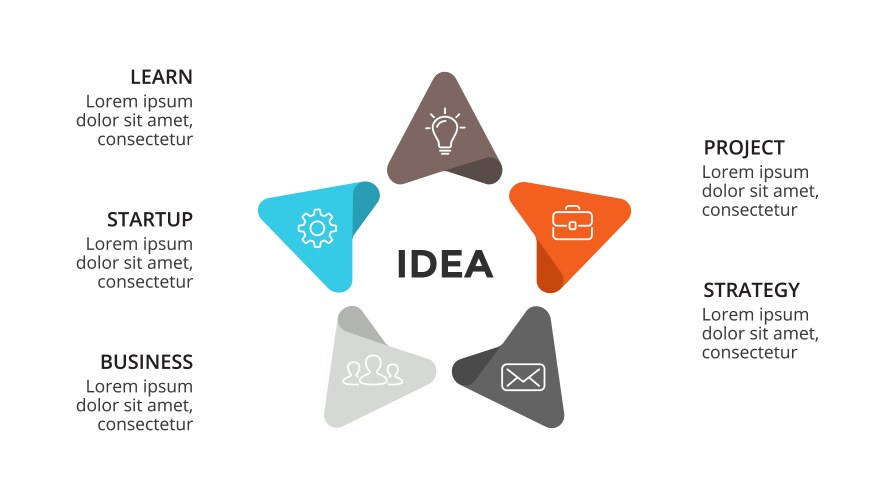 LEARN
Lorem ipsum dolor sit amet, consectetur

STARTUP
Lorem ipsum dolor sit amet, consectetur

BUSINESS
Lorem ipsum dolor sit amet, consectetur

IDEA

PROJECT
Lorem ipsum dolor sit amet, consectetur

STRATEGY
Lorem ipsum dolor sit amet, consectetur