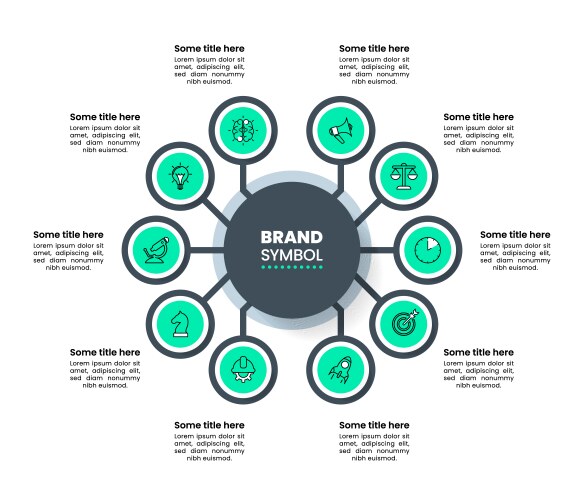 Some title here
Lorem ipsum dolor sit amet, adipiscing elit, sed diam nonummy nibh euismod.

Some title here
Lorem ipsum dolor sit amet, adipiscing elit, sed diam nonummy nibh euismod.

Some title here
Lorem ipsum dolor sit amet, adipiscing elit, sed diam nonummy nibh euismod.

Some title here
Lorem ipsum dolor sit amet, adipiscing elit, sed diam nonummy nibh euismod.

Some title here
Lorem ipsum dolor sit amet, adipiscing elit, sed diam nonummy nibh euismod.

BRAND
SYMBOL

Some title here
Lorem ipsum dolor sit amet, adipiscing elit, sed diam nonummy nibh euismod.

Some title here
Lorem ipsum dolor sit amet, adipiscing elit, sed diam nonummy nibh euismod.

Some title here
Lorem ipsum dolor sit amet, adipiscing elit, sed diam nonummy nibh euismod.

Some title here
Lorem ipsum dolor sit amet, adipiscing elit, sed diam nonummy nibh euismod.

Some title here
Lorem ipsum dolor sit amet, adipiscing elit, sed diam nonummy nibh euismod.