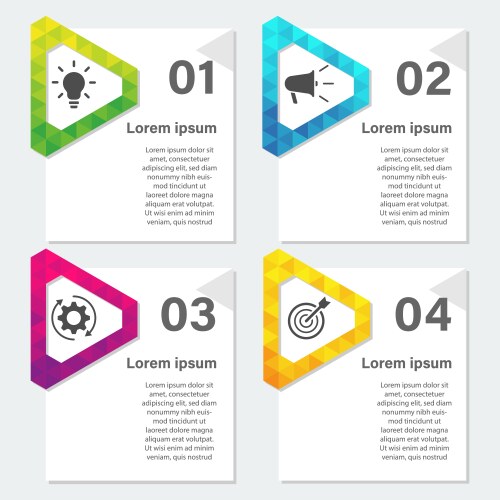 01

Lorem ipsum

Lorem ipsum dolor sit amet, consectetuer adipiscing elit, sed diam nonummy nibh euismod tincidunt ut laoreet dolore magna aliquam erat volutpat. Ut wisi enim ad minim veniam, quis nostrud

02

Lorem ipsum

Lorem ipsum dolor sit amet, consectetuer adipiscing elit, sed diam nonummy nibh euismod tincidunt ut laoreet dolore magna aliquam erat volutpat. Ut wisi enim ad minim veniam, quis nostrud

03

Lorem ipsum

Lorem ipsum dolor sit amet, consectetuer adipiscing elit, sed diam nonummy nibh euismod tincidunt ut laoreet dolore magna aliquam erat volutpat. Ut wisi enim ad minim veniam, quis nostrud

04

Lorem ipsum

Lorem ipsum dolor sit amet, consectetuer adipiscing elit, sed diam nonummy nibh euismod tincidunt ut laoreet dolore magna aliquam erat volutpat. Ut wisi enim ad minim veniam, quis nostrud