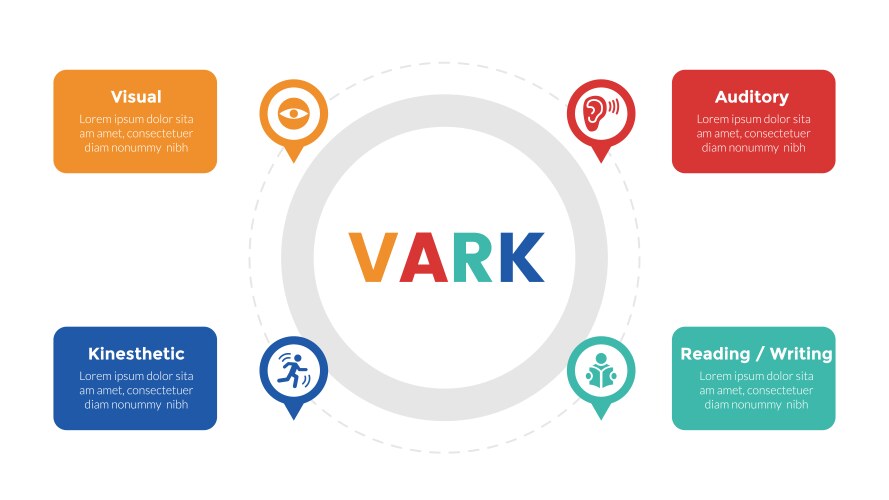 Visual
Lorem ipsum dolor sita am amet, consectetuer diam nonummy nibh

Auditory
Lorem ipsum dolor sita am amet, consectetuer diam nonummy nibh

VARK

Kinesthetic
Lorem ipsum dolor sita am amet, consectetuer diam nonummy nibh

Reading / Writing
Lorem ipsum dolor sita am amet, consectetuer diam nonummy nibh