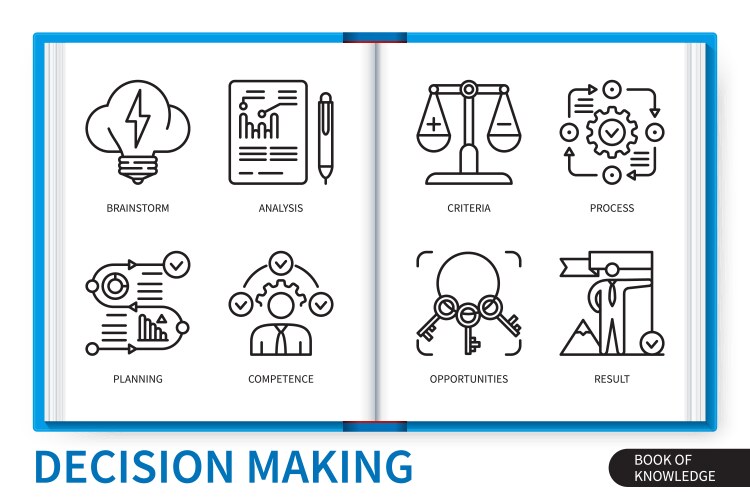 BRAINSTORM

ANALYSIS

PLANNING

COMPETENCE

CRITERIA

PROCESS

OPPORTUNITIES

RESULT

DECISION MAKING

BOOK OF KNOWLEDGE