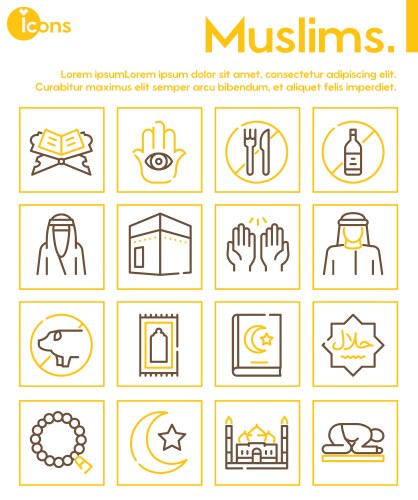 icons

Muslims.

Lorem ipsumLorem ipsum dolor sit amet, consectetur adipiscing elit. Curabitur maximus elit semper arcu bibendum, et aliquet felis imperdiet.

حلال