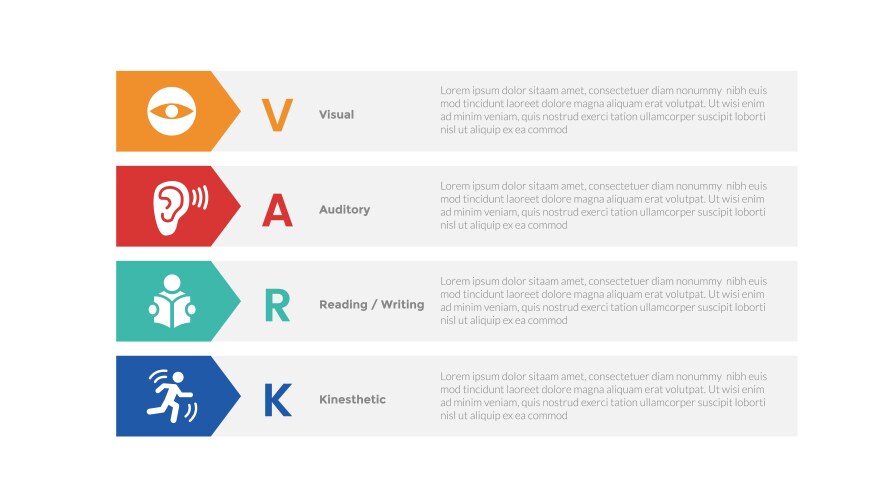 V Visual

Lorem ipsum dolor sitaam amet, consectetuer diam nonummy nibh euis mod tincidunt laoreet dolore magna aliquam erat volutpat. Ut wisi enim ad minim veniam, quis nostrud exerci tation ullamcorper suscipit loborti nisl ut aliquip ex ea commod

A Auditory

Lorem ipsum dolor sitaam amet, consectetuer diam nonummy nibh euis mod tincidunt laoreet dolore magna aliquam erat volutpat. Ut wisi enim ad minim veniam, quis nostrud exerci tation ullamcorper suscipit loborti nisl ut aliquip ex ea commod

R Reading / Writing

Lorem ipsum dolor sitaam amet, consectetuer diam nonummy nibh euis mod tincidunt laoreet dolore magna aliquam erat volutpat. Ut wisi enim ad minim veniam, quis nostrud exerci tation ullamcorper suscipit loborti nisl ut aliquip ex ea commod

K Kinesthetic

Lorem ipsum dolor sitaam amet, consectetuer diam nonummy nibh euis mod tincidunt laoreet dolore magna aliquam erat volutpat. Ut wisi enim ad minim veniam, quis nostrud exerci tation ullamcorper suscipit loborti nisl ut aliquip ex ea commod