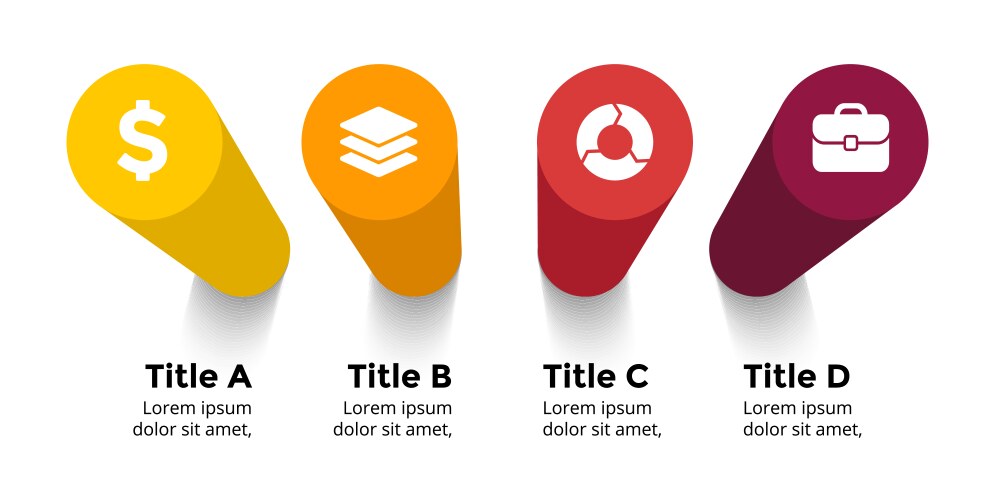 $

Title A
Lorem ipsum dolor sit amet,

Title B
Lorem ipsum dolor sit amet,

Title C
Lorem ipsum dolor sit amet,

Title D
Lorem ipsum dolor sit amet,