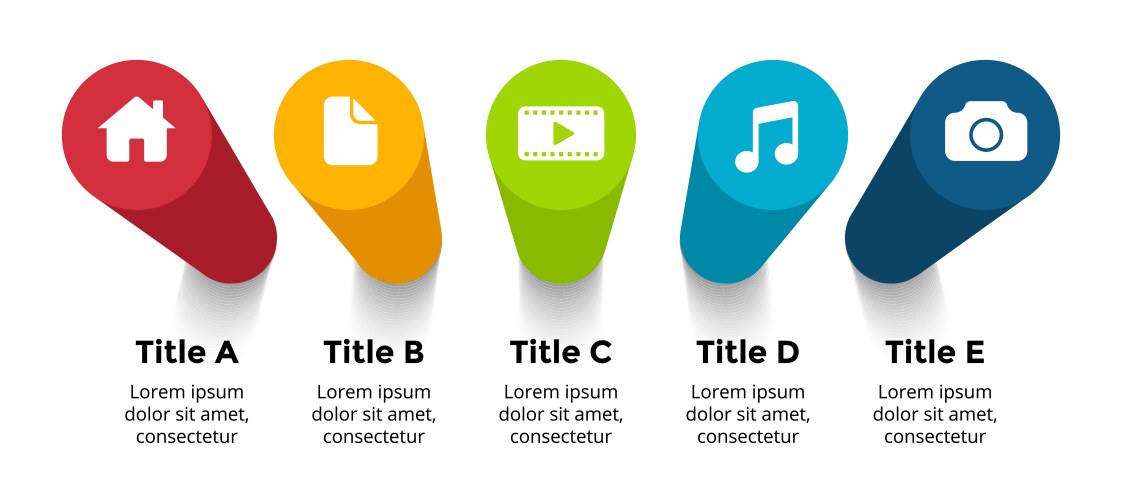 Title A

Lorem ipsum dolor sit amet, consectetur

Title B

Lorem ipsum dolor sit amet, consectetur

Title C

Lorem ipsum dolor sit amet, consectetur

Title D

Lorem ipsum dolor sit amet, consectetur

Title E

Lorem ipsum dolor sit amet, consectetur