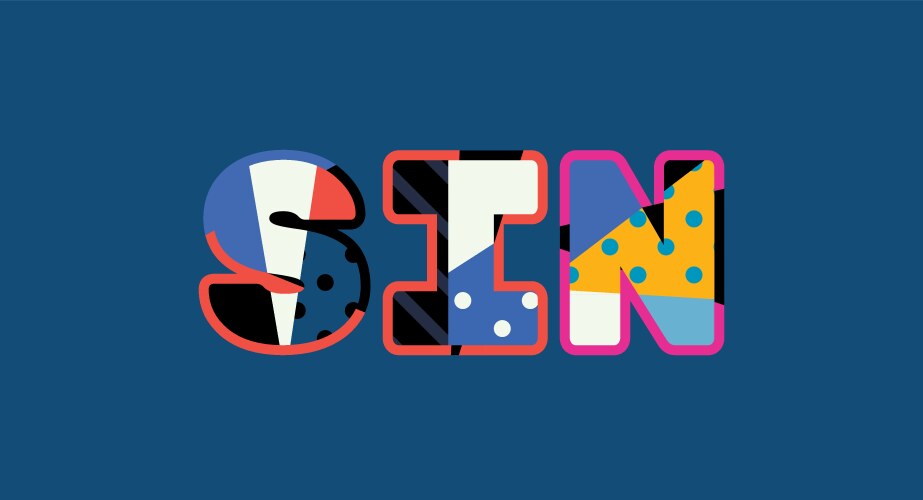 SIN