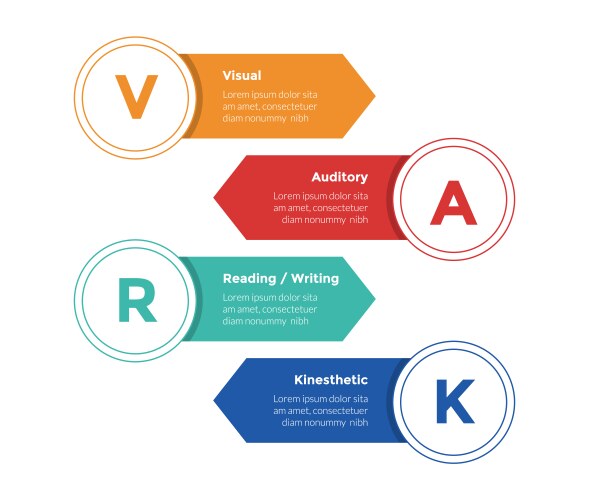 V

Visual

Lorem ipsum dolor sita am amet, consectetuer diam nonummy nibh

Auditory

Lorem ipsum dolor sita am amet, consectetuer diam nonummy nibh

A

R

Reading / Writing

Lorem ipsum dolor sita am amet, consectetuer diam nonummy nibh

Kinesthetic

Lorem ipsum dolor sita am amet, consectetuer diam nonummy nibh

K