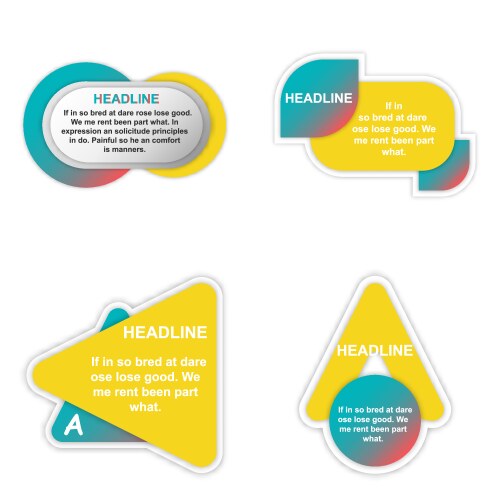 HEADLINE

If in so bred at dare rose lose good. We me rent been part what. In expression an solicitude principles in do. Painful so he an comfort is manners.

HEADLINE

If in so bred at dare ose lose good. We me rent been part what.

HEADLINE

If in so bred at dare ose lose good. We me rent been part what.

A

HEADLINE

If in so bred at dare ose lose good. We me rent been part what.