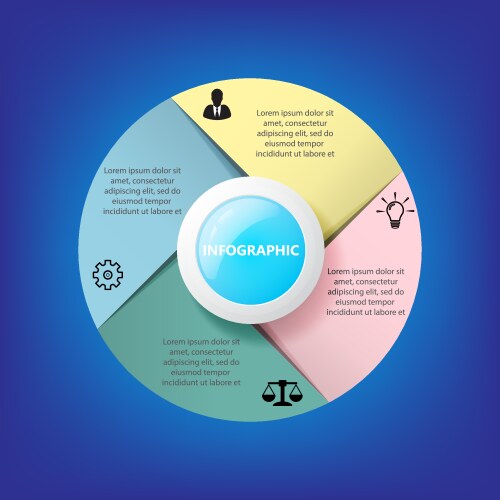 Lorem ipsum dolor sit amet, consectetur adipiscing elit, sed do eiusmod tempor incididunt ut labore et

Lorem ipsum dolor sit amet, consectetur adipiscing elit, sed do eiusmod tempor incididunt ut labore et

INFOGRAPHIC

Lorem ipsum dolor sit amet, consectetur adipiscing elit, sed do eiusmod tempor incididunt ut labore et

Lorem ipsum dolor sit amet, consectetur adipiscing elit, sed do eiusmod tempor incididunt ut labore et