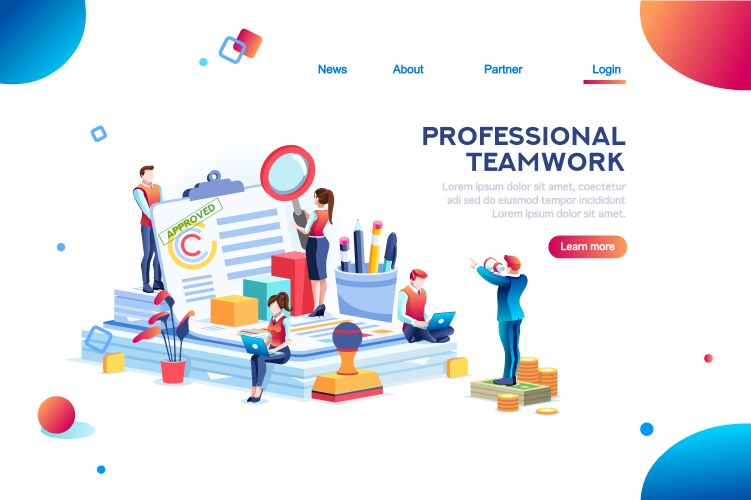 News About Partner Login

PROFESSIONAL TEAMWORK

Lorem ipsum dolor sit amet, coectetur adi sed do eiusmod tempor incididunt Lorem ipsum dolor sit amet.

Learn more

APPROVED

C