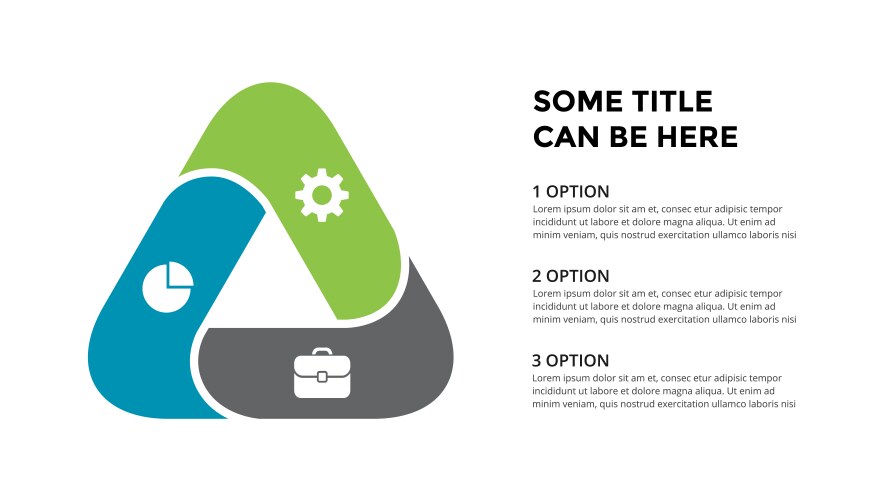 SOME TITLE
CAN BE HERE

1 OPTION
Lorem ipsum dolor sit am et, consec etur adipisic tempor incididunt ut labore et dolore magna aliqua. Ut enim ad minim veniam, quis nostrud exercitation ullamco laboris nisi

2 OPTION
Lorem ipsum dolor sit am et, consec etur adipisic tempor incididunt ut labore et dolore magna aliqua. Ut enim ad minim veniam, quis nostrud exercitation ullamco laboris nisi

3 OPTION
Lorem ipsum dolor sit am et, consec etur adipisic tempor incididunt ut labore et dolore magna aliqua. Ut enim ad minim veniam, quis nostrud exercitation ullamco laboris nisi