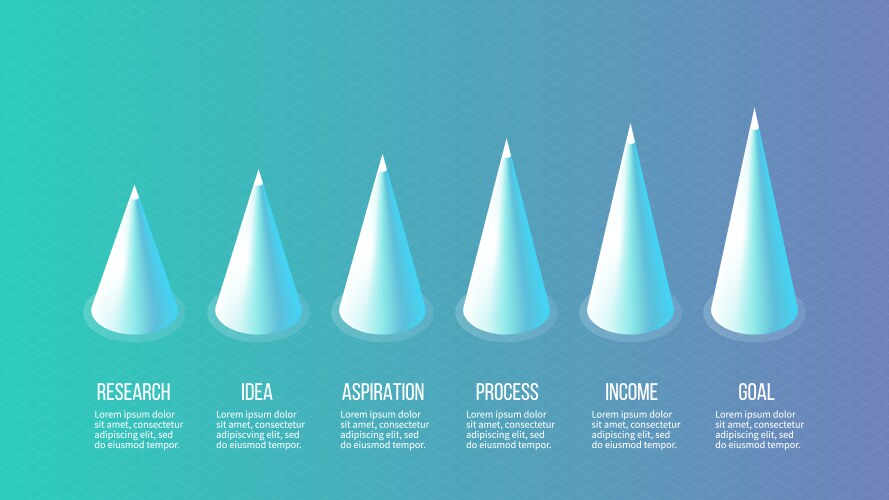 RESEARCH
Lorem ipsum dolor sit amet, consectetur adipiscing elit, sed do eiusmod tempor.

IDEA
Lorem ipsum dolor sit amet, consectetur adipiscving elit, sed do eiusmod tempor.

ASPIRATION
Lorem ipsum dolor sit amet, consectetur adipiscing elit, sed do eiusmod tempor.

PROCESS
Lorem ipsum dolor sit amet, consectetur adipiscing elit, sed do eiusmod tempor.

INCOME
Lorem ipsum dolor sit amet, consectetur adipiscing elit, sed do eiusmod tempor.

GOAL
Lorem ipsum dolor sit amet, consectetur adipiscing elit, sed do eiusmod tempor.