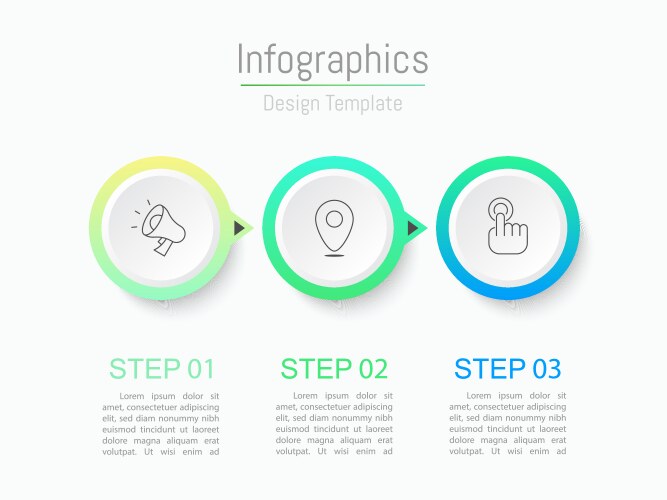 Infographics

Design Template

STEP 01

Lorem ipsum dolor sit amet, consectetuer adipiscing elit, sed diam nonummy nibh euismod tincidunt ut laoreet dolore magna aliquam erat volutpat. Ut wisi enim ad

STEP 02

Lorem ipsum dolor sit amet, consectetuer adipiscing elit, sed diam nonummy nibh euismod tincidunt ut laoreet dolore magna aliquam erat volutpat. Ut wisi enim ad

STEP 03

Lorem ipsum dolor sit amet, consectetuer adipiscing elit, sed diam nonummy nibh euismod tincidunt ut laoreet dolore magna aliquam erat volutpat. Ut wisi enim ad