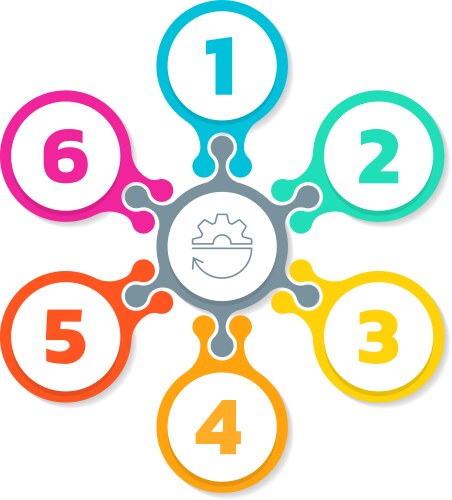 1

2

3

4

5

6