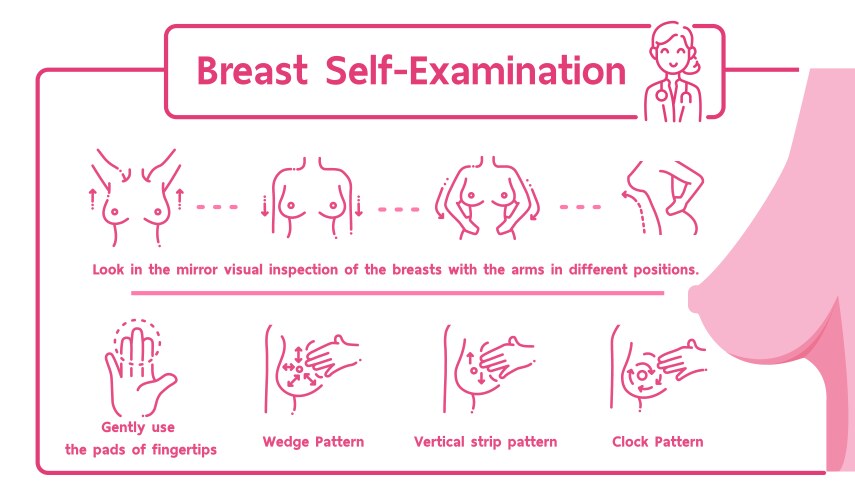 Breast Self-Examination

Look in the mirror visual inspection of the breasts with the arms in different positions.

Gently use the pads of fingertips

Wedge Pattern

Vertical strip pattern

Clock Pattern