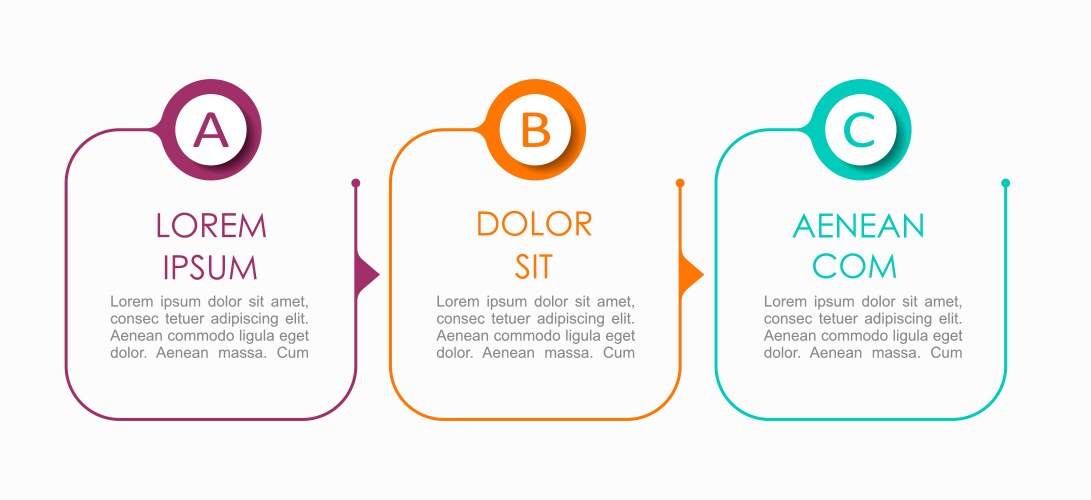 A

LOREM IPSUM

Lorem ipsum dolor sit amet, consec tetuer adipiscing elit. Aenean commodo ligula eget dolor. Aenean massa. Cum

B

DOLOR SIT

Lorem ipsum dolor sit amet, consec tetuer adipiscing elit. Aenean commodo ligula eget dolor. Aenean massa. Cum

C

AENEAN COM

Lorem ipsum dolor sit amet, consec tetuer adipiscing elit. Aenean commodo ligula eget dolor. Aenean massa. Cum