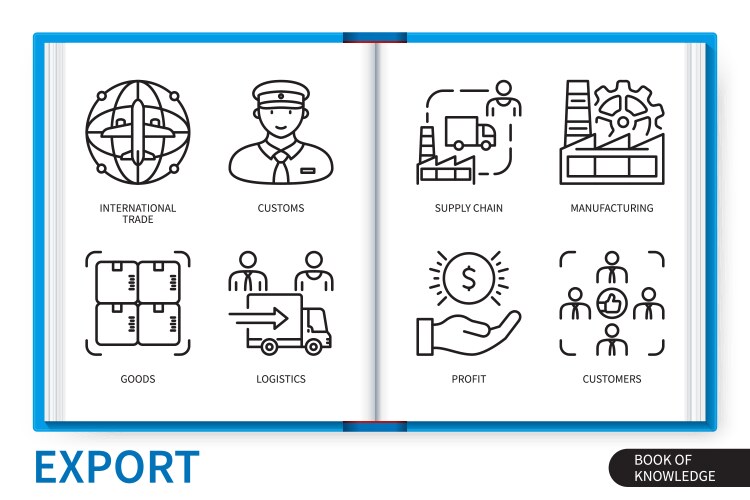 INTERNATIONAL TRADE

CUSTOMS

GOODS

LOGISTICS

SUPPLY CHAIN

MANUFACTURING

$

PROFIT

CUSTOMERS

EXPORT

BOOK OF KNOWLEDGE